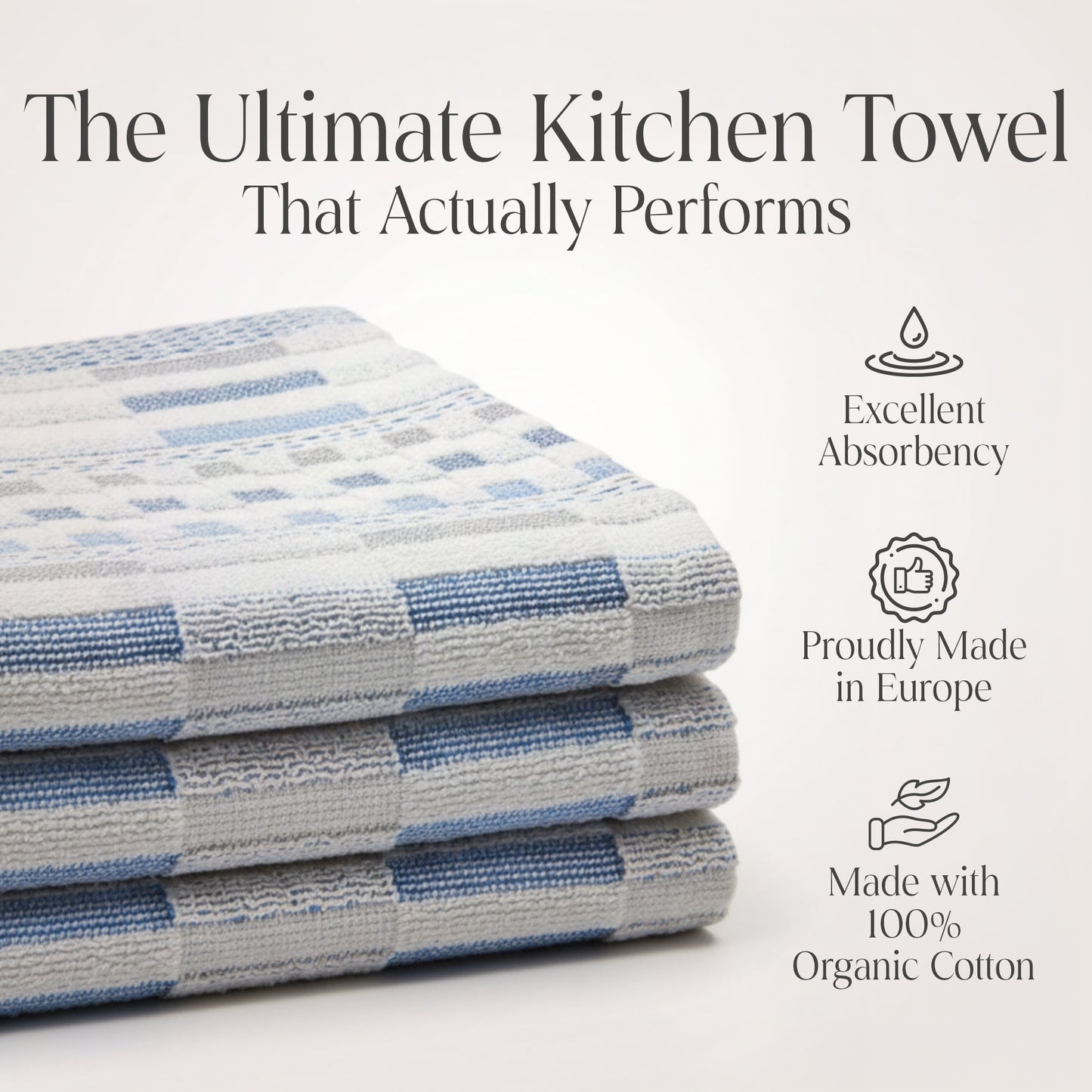 The Ultimate Kitchen Towel
That Actually Performs

Excellent Absorbency

Proudly Made in Europe

Made with 100% Organic Cotton