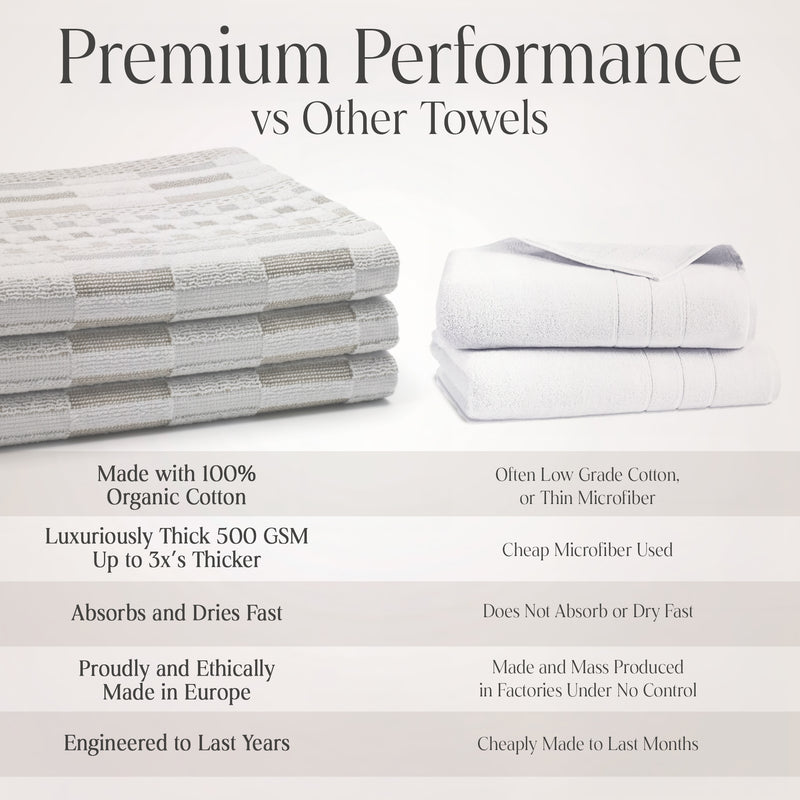 Premium Performance
vs Other Towels

| | |
|---|---|
| Made with 100% Organic Cotton | Often Low Grade Cotton, or Thin Microfiber |
| Luxuriously Thick 500 GSM Up to 3x's Thicker | Cheap Microfiber Used |
| Absorbs and Dries Fast | Does Not Absorb or Dry Fast |
| Proudly and Ethically Made in Europe | Made and Mass Produced in Factories Under No Control |
| Engineered to Last Years | Cheaply Made to Last Months |