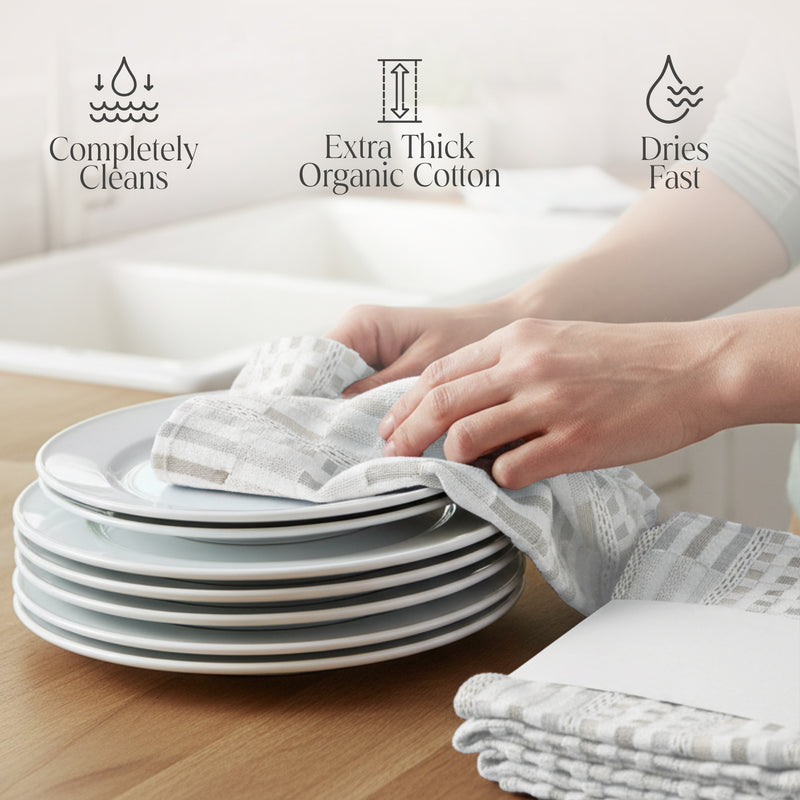 Completely Cleans

Extra Thick Organic Cotton

Dries Fast