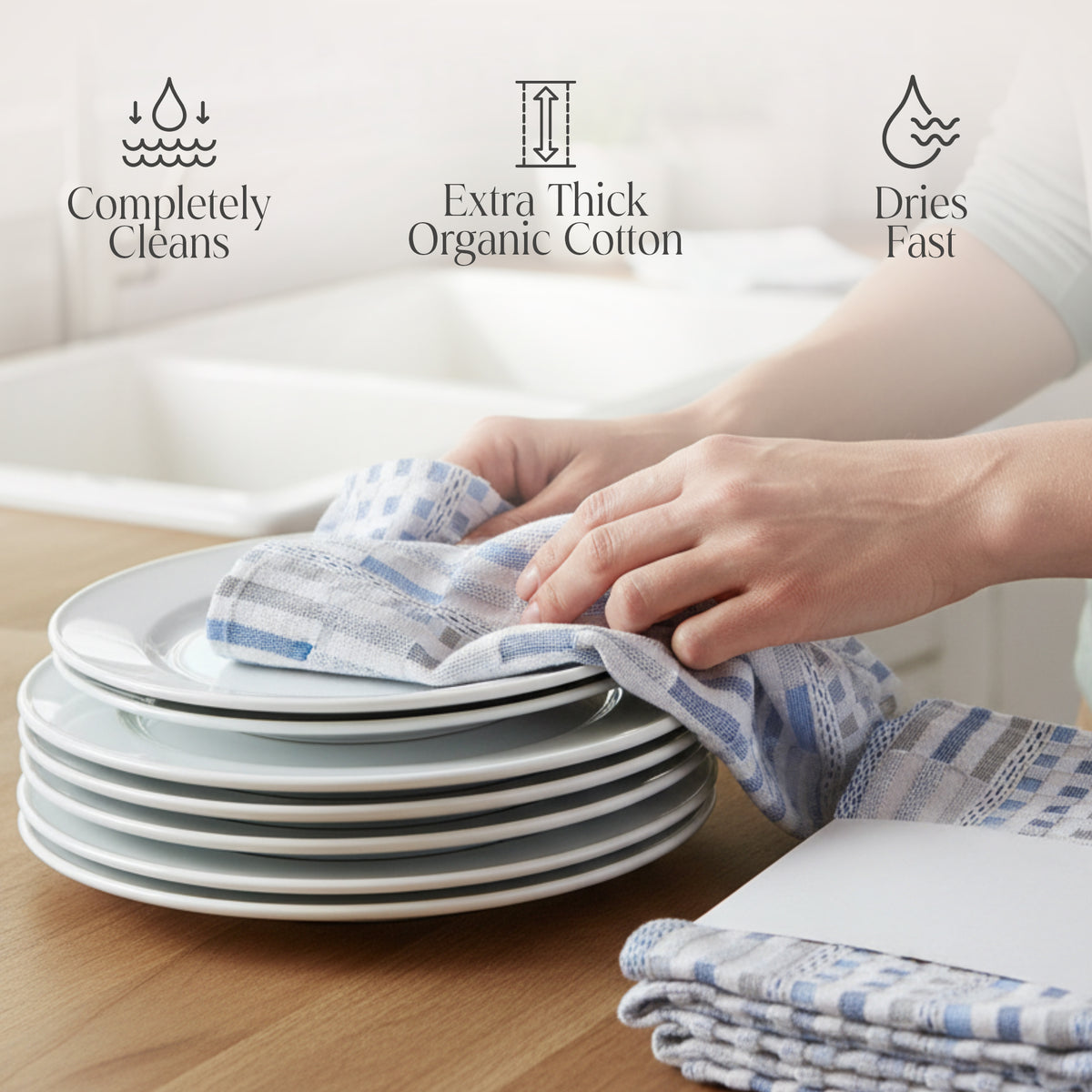 Completely Cleans

Extra Thick Organic Cotton

Dries Fast